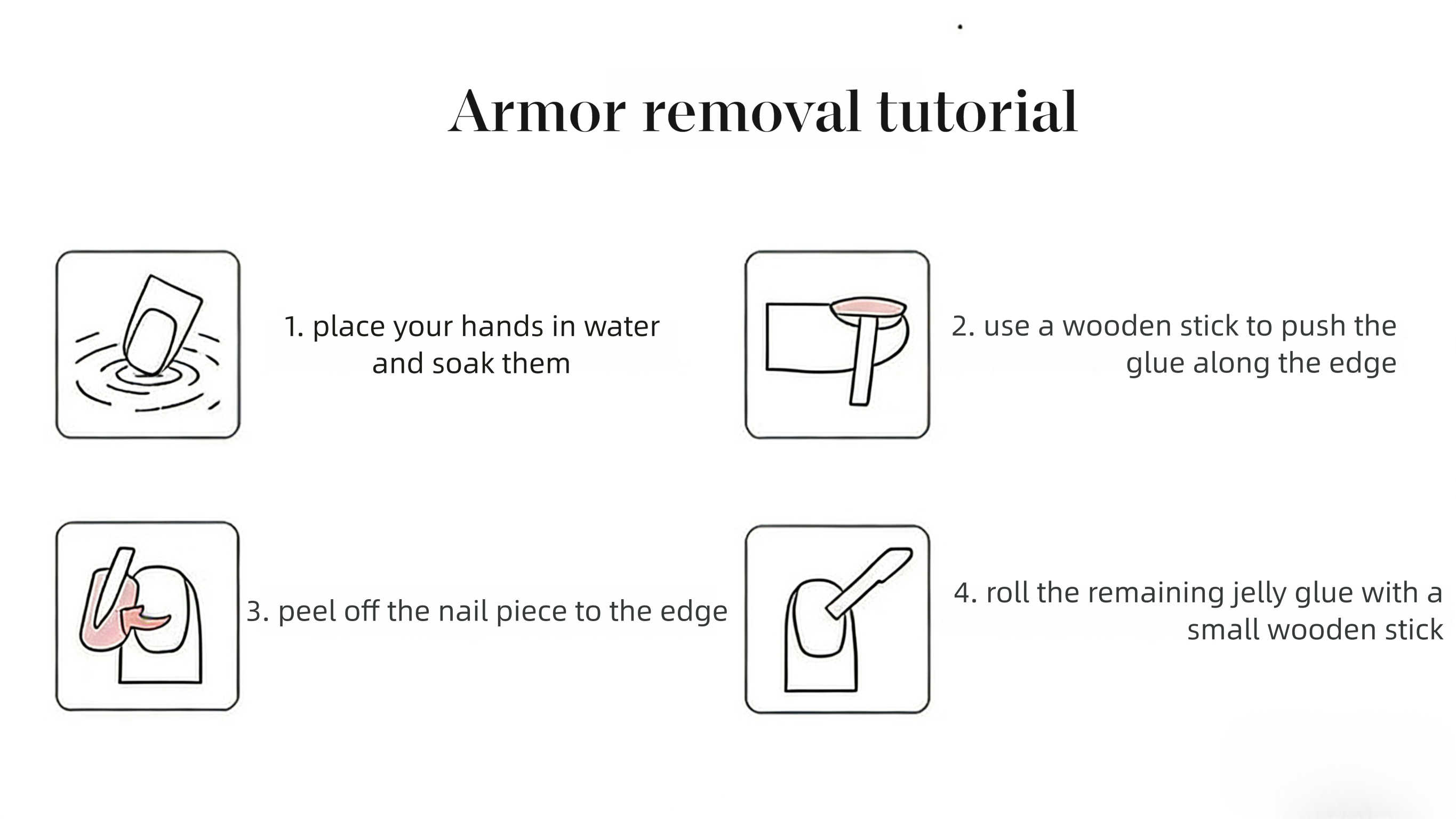 Armor removal tutorial

1. place your hands in water and soak them

2. use a wooden stick to push the glue along the edge

3. peel off the nail piece to the edge

4. roll the remaining jelly glue with a small wooden stick