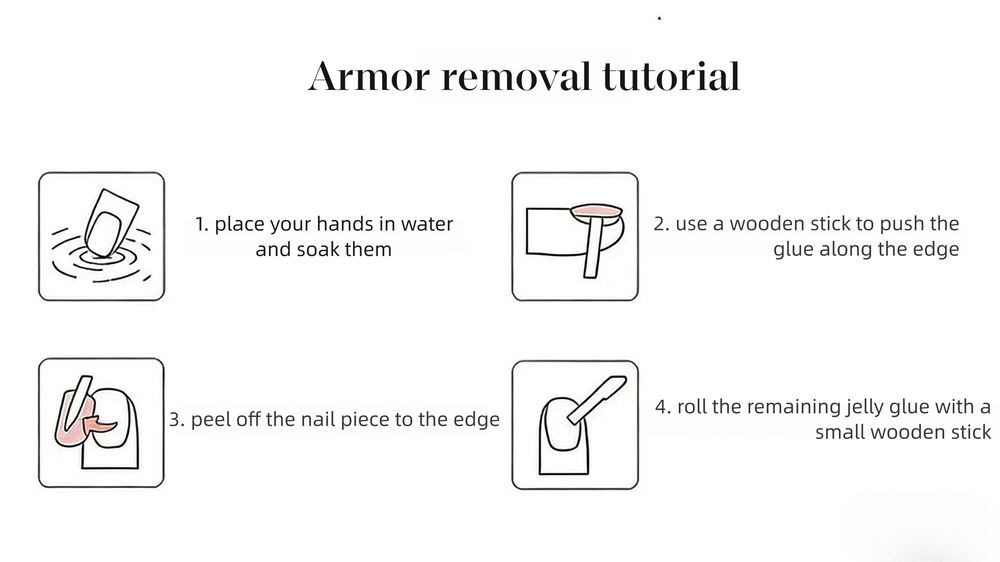 Armor removal tutorial

1. place your hands in water and soak them

2. use a wooden stick to push the glue along the edge

3. peel off the nail piece to the edge

4. roll the remaining jelly glue with a small wooden stick